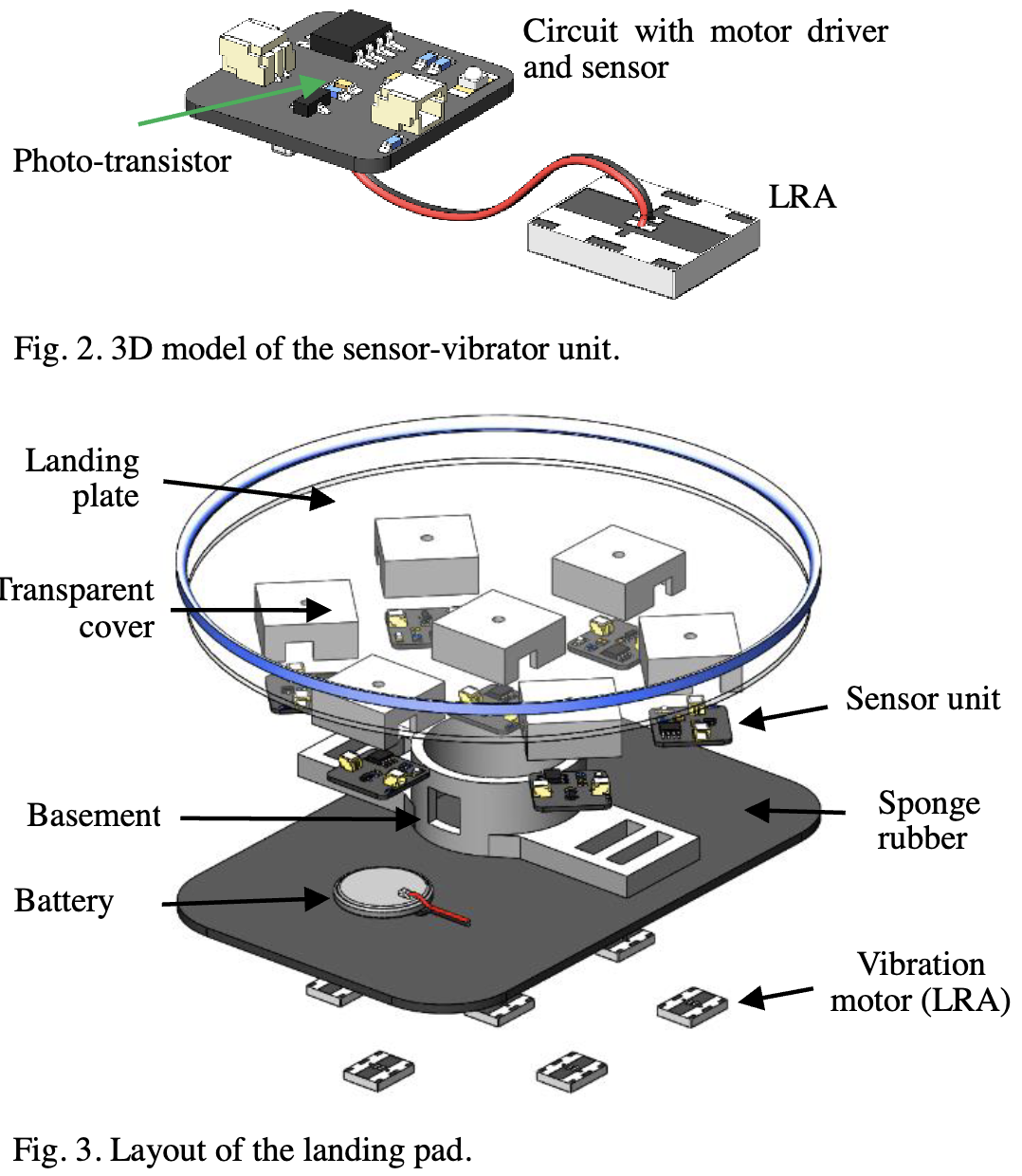 Circuit with motor driver and sensor

Photo-transistor

LRA

Fig. 2. 3D model of the sensor-vibrator unit.

Landing plate

Transparent cover

Sensor unit

Basement

Sponge rubber

Battery

Vibration motor (LRA)

Fig. 3. Layout of the landing pad.